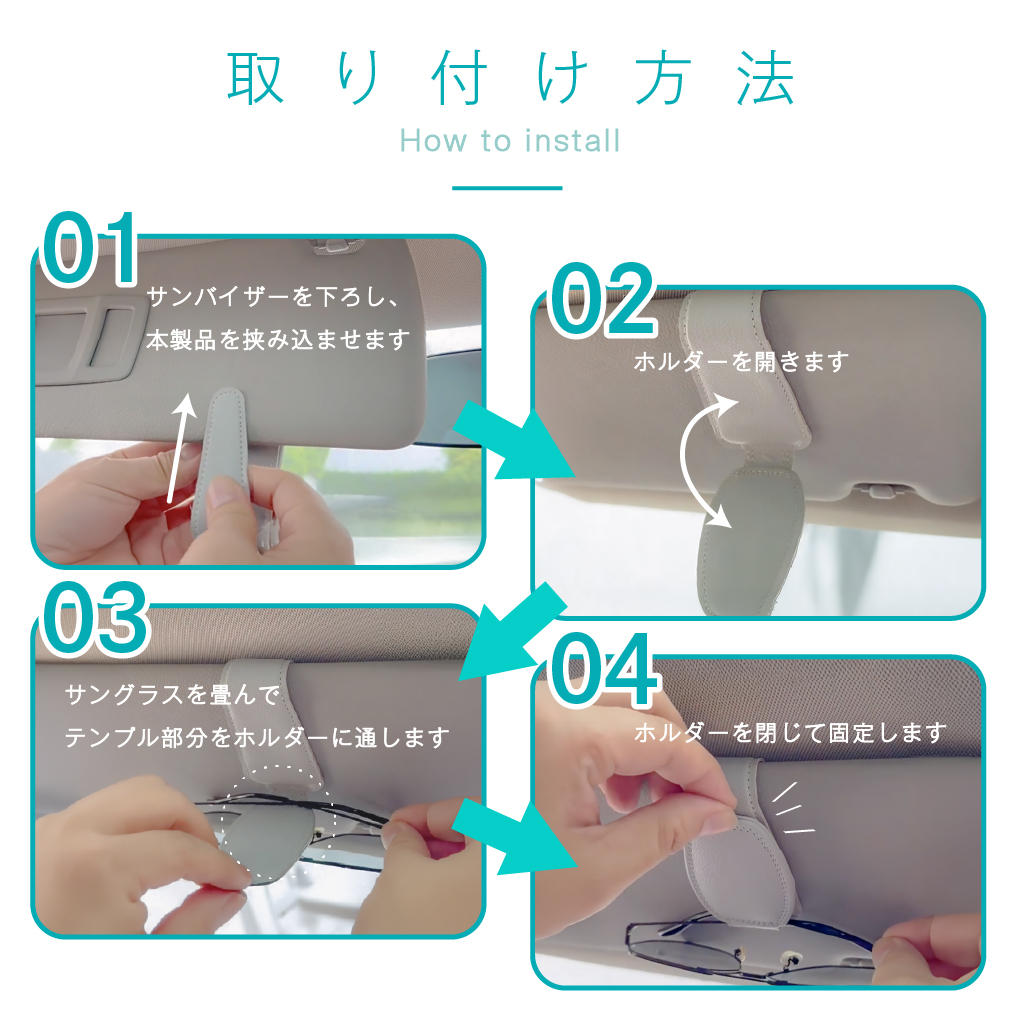 取り付け方法
How to install

01
サンバイザーを下ろし、
本製品を挟み込ませます

02
ホルダーを開きます

03
サングラスを畳んで
テンプル部分をホルダーに通します

04
ホルダーを閉じて固定します